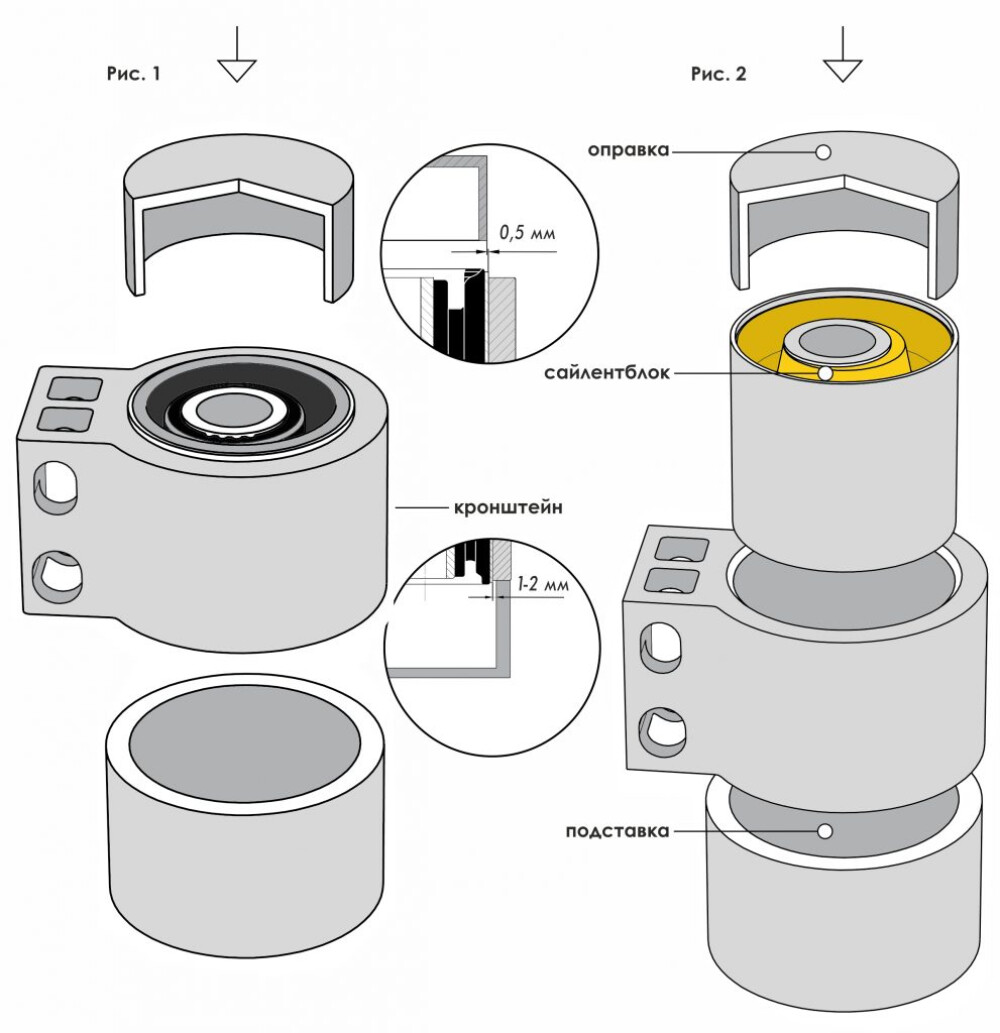 Рис. 1

0,5 мм

кронштейн

1-2 мм

Рис. 2

оправка

сайлентблок

подставка