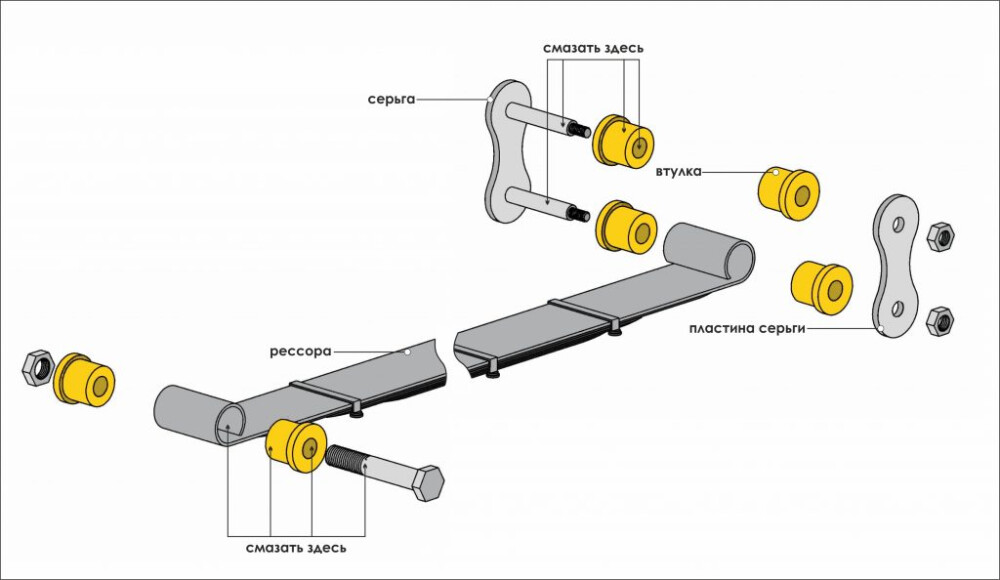 смазать здесь
серьга
втулка
пластина серьги
рессора
смазать здесь