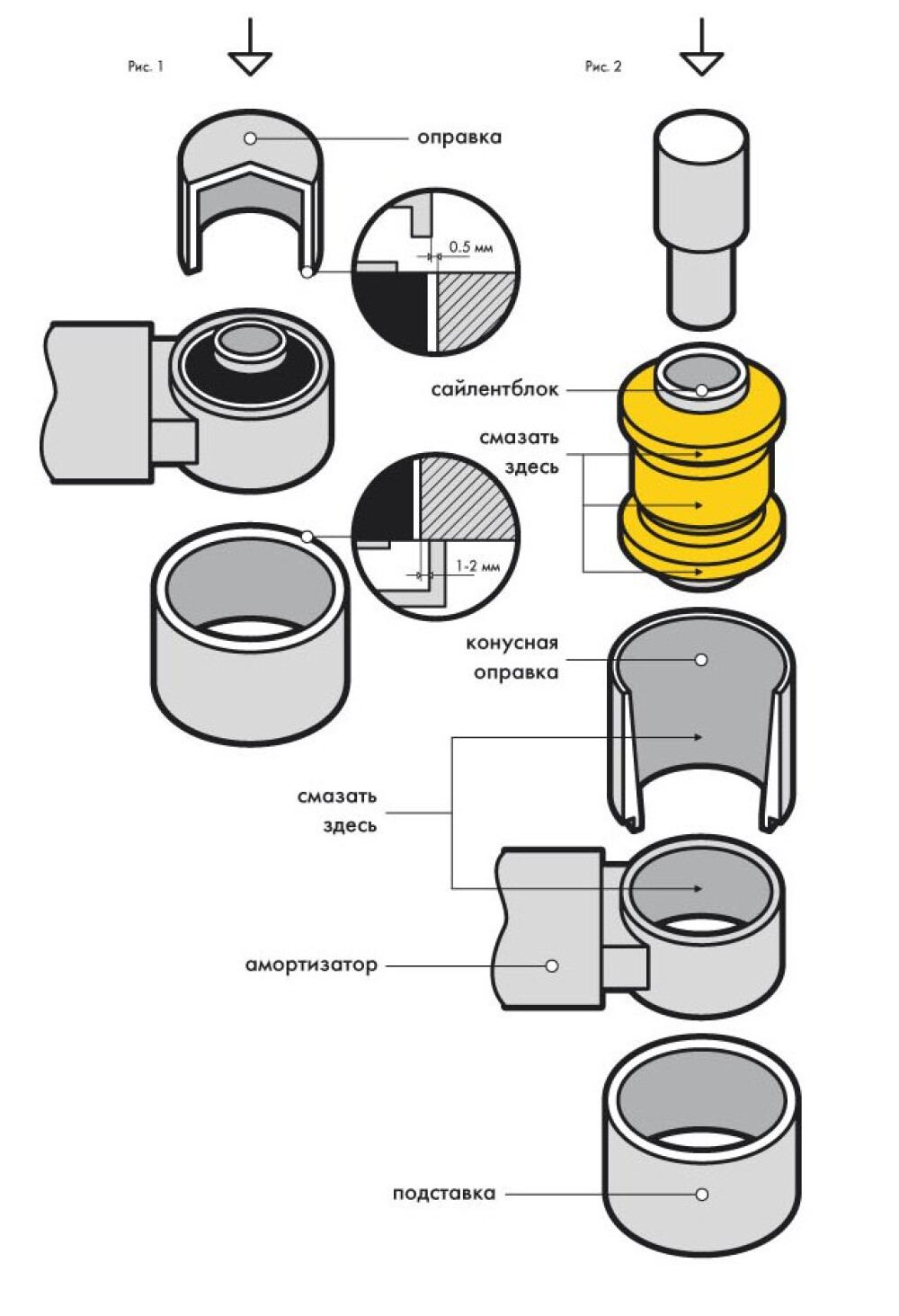 Рис. 1

оправка

0.5 мм

1-2 мм

Рис. 2

сайлентблок

смазать
здесь

конусная
оправка

смазать
здесь

амортизатор

подставка