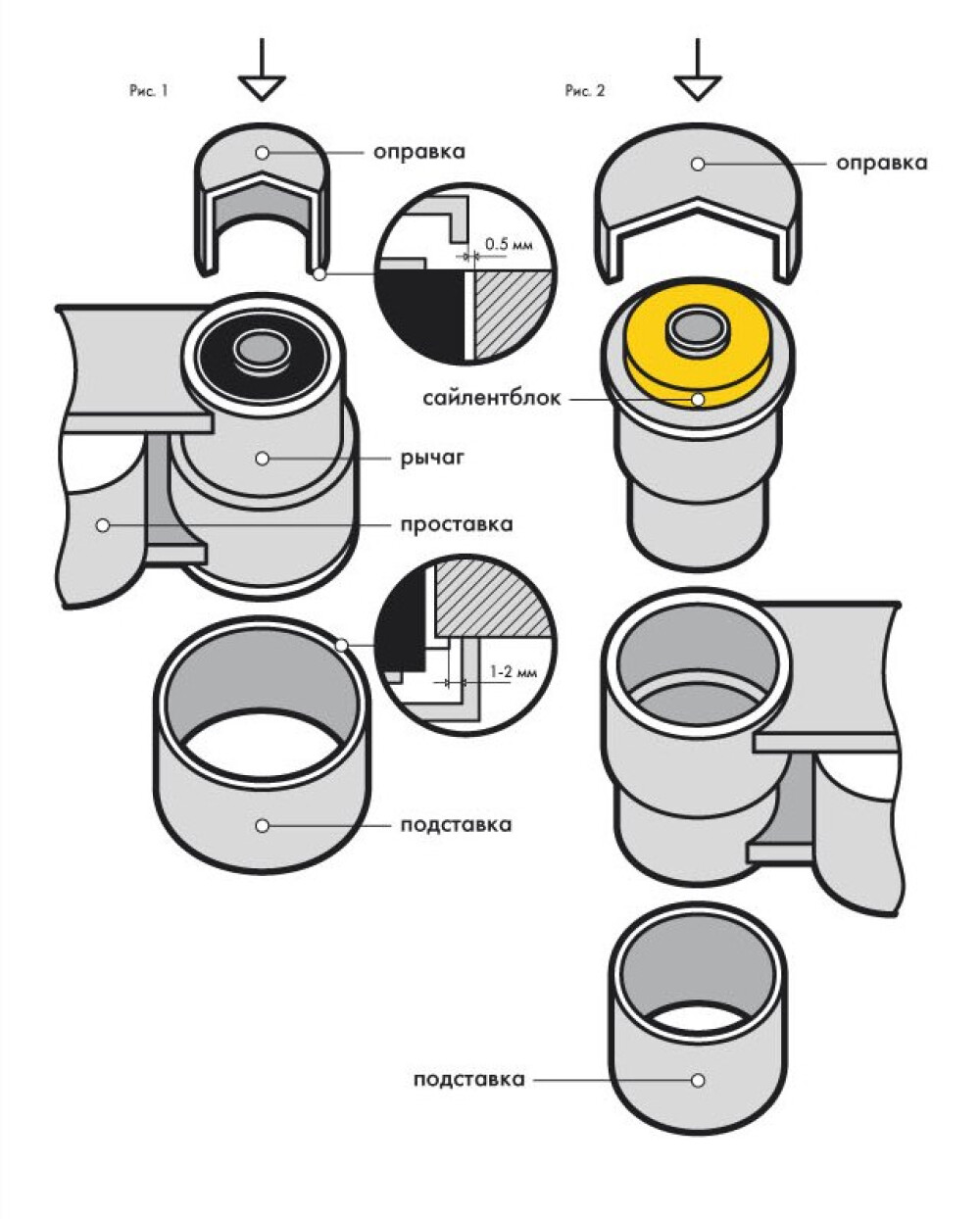 Рис. 1

оправка

0.5 мм

рычаг

проставка

1-2 мм

подставка

Рис. 2

оправка

сайлентблок

подставка